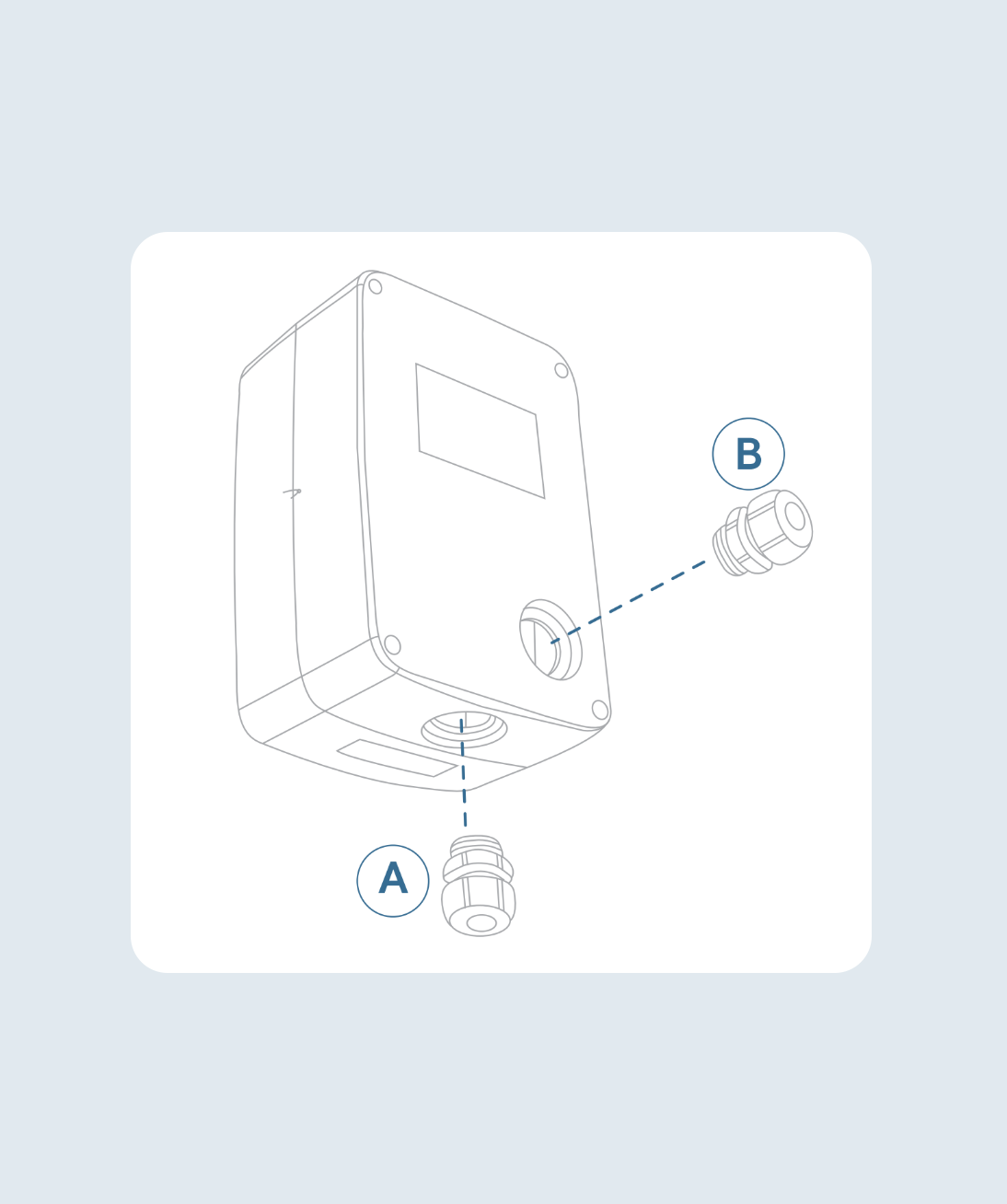 B

A